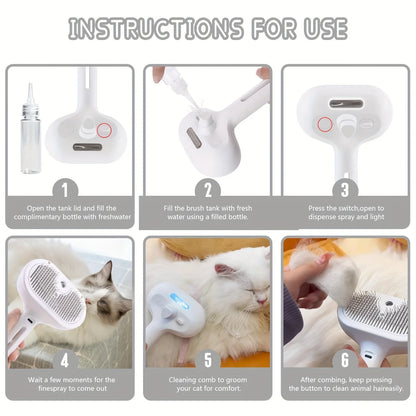 INSTRUCTIONS FOR USE

1

Open the tank lid and fill the complimentary bottle with freshwater

2

Fill the brush tank with fresh water using a filled bottle.

3

Press the switch,open to dispense spray and light

4

Wait a few moments for the finespray to come out

5

Cleaning comb to groom your cat for comfort.

6

After combing, keep pressing the button to clean animal haireasily.