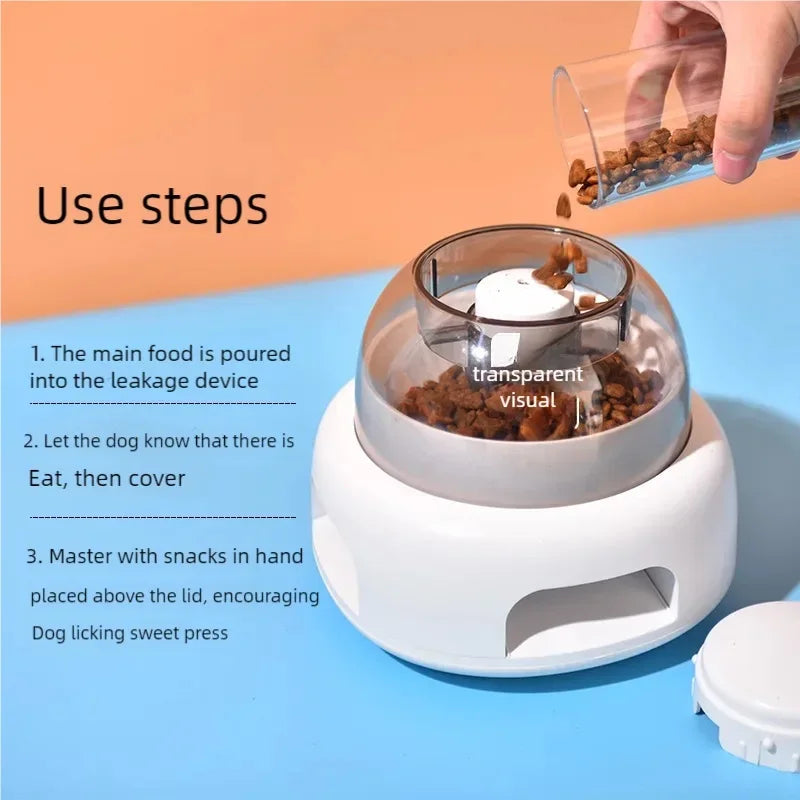 Use steps

1. The main food is poured into the leakage device

2. Let the dog know that there is

Eat, then cover

3. Master with snacks in hand placed above the lid, encouraging Dog licking sweet press

transparent visual